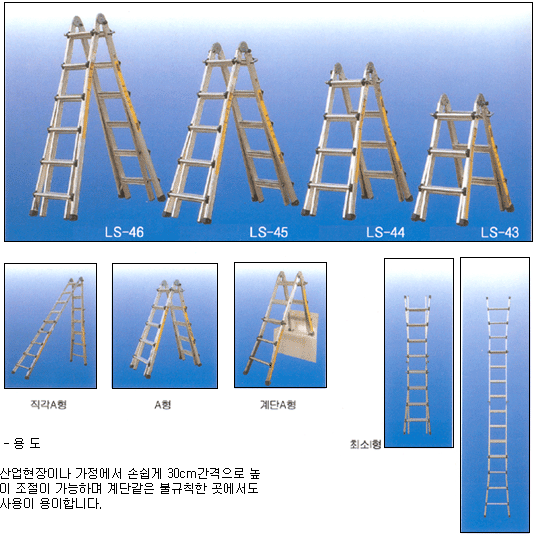 LS-46 LS-45 LS-44 LS-43

직각A형

A형

계단A형

최소형

- 용 도

산업현장이나 가정에서 손쉽게 30cm간격으로 높이 조절이 가능하며 계단같은 불규칙한 곳에서도 사용이 용이합니다.